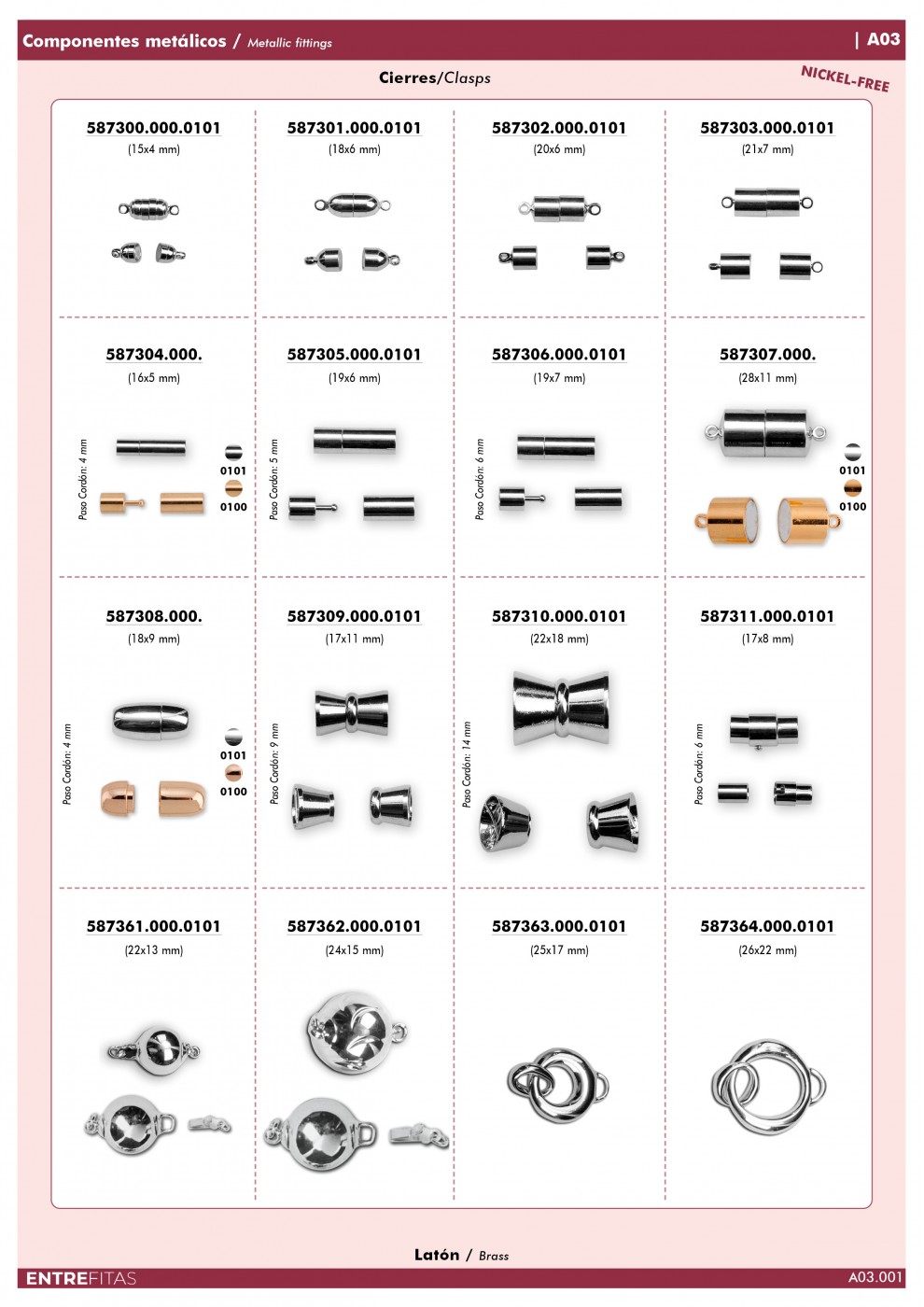 Componentes metálicos / Metallic fittings | A03

Cierres/Clasps

NICKEL-FREE

587300.000.0101
(15x4 mm)

587301.000.0101
(18x6 mm)

587302.000.0101
(20x6 mm)

587303.000.0101
(21x7 mm)

587304.000.
(16x5 mm)
Paso Cordón: 4 mm
0101
0100

587305.000.0101
(19x6 mm)
Paso Cordón: 5 mm

587306.000.0101
(19x7 mm)
Paso Cordón: 6 mm

587307.000.
(28x11 mm)
0101
0100

587308.000.
(18x9 mm)
Paso Cordón: 4 mm
0101
0100

587309.000.0101
(17x11 mm)
Paso Cordón: 9 mm

587310.000.0101
(22x18 mm)
Paso Cordón: 14 mm

587311.000.0101
(17x8 mm)
Paso Cordón: 6 mm

587361.000.0101
(22x13 mm)

587362.000.0101
(24x15 mm)

587363.000.0101
(25x17 mm)

587364.000.0101
(26x22 mm)

Latón / Brass

ENTREFITAS

A03.001